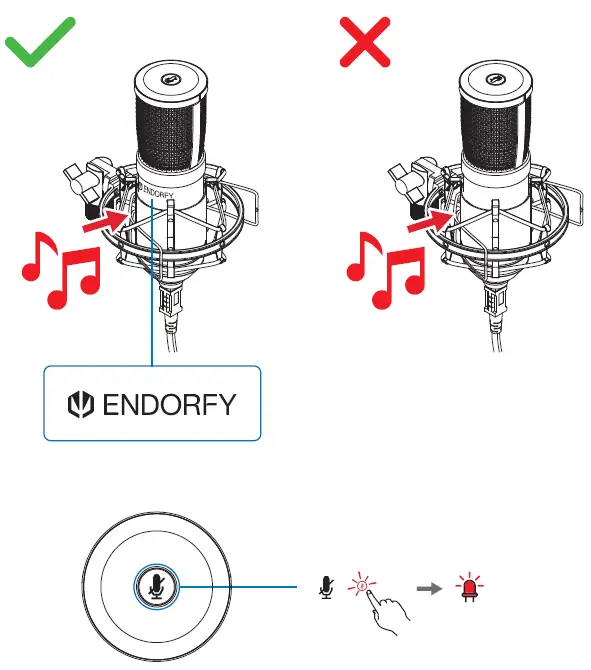 ENDORFY

ENDORFY