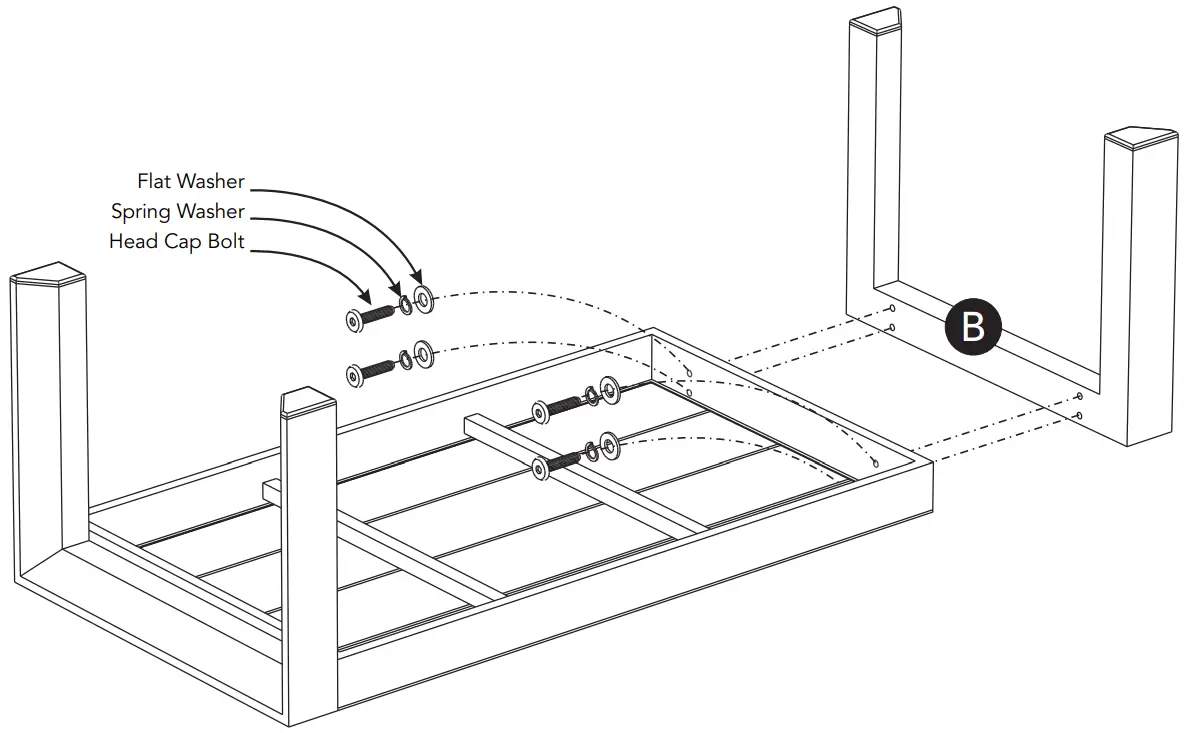 Flat Washer
Spring Washer
Head Cap Bolt

B