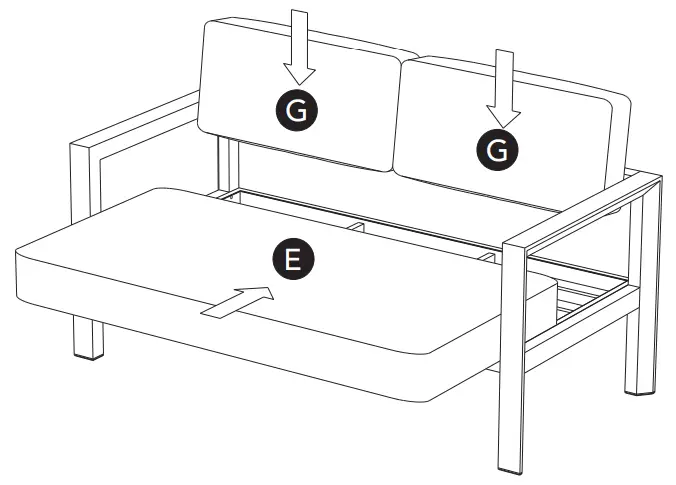 G
G
E