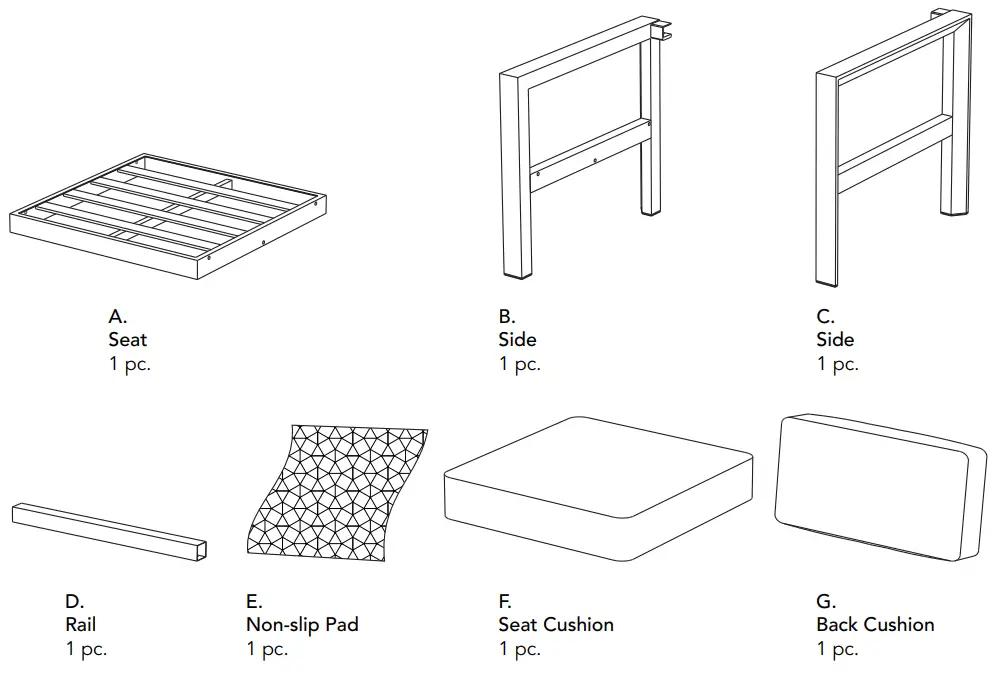 A.
Seat
1 pc.

B.
Side
1 pc.

C.
Side
1 pc.

D.
Rail
1 pc.

E.
Non-slip Pad
1 pc.

F.
Seat Cushion
1 pc.

G.
Back Cushion
1 pc.