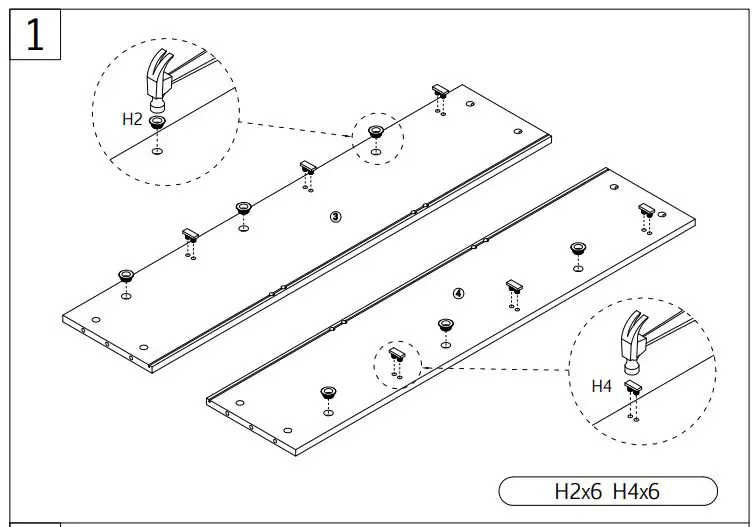 1

H2

③

④

H4

H2x6 H4x6