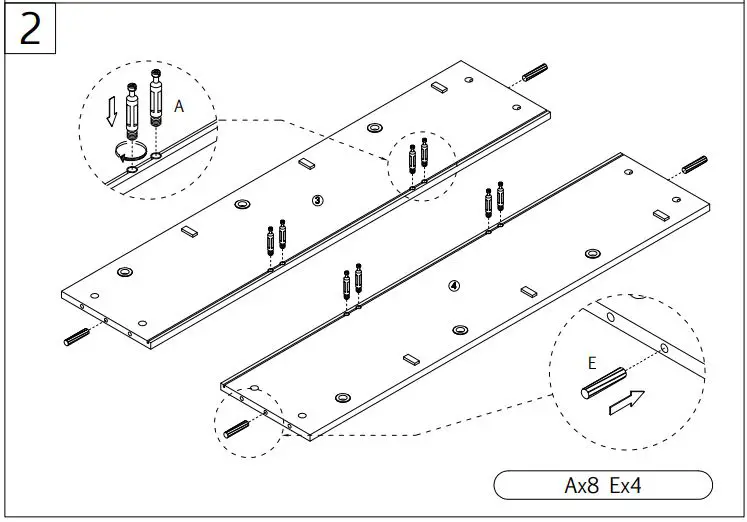 2

A

3

4

E

Ax8 Ex4