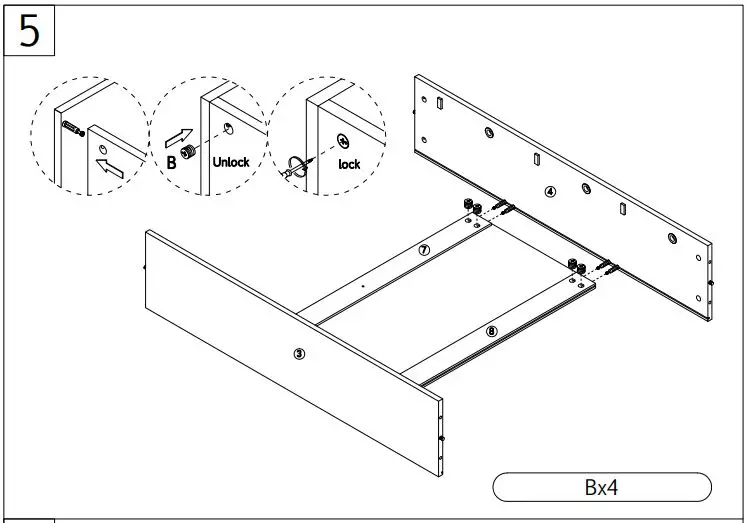 5

B Unlock

lock

④

⑦

⑧

③

Bx4