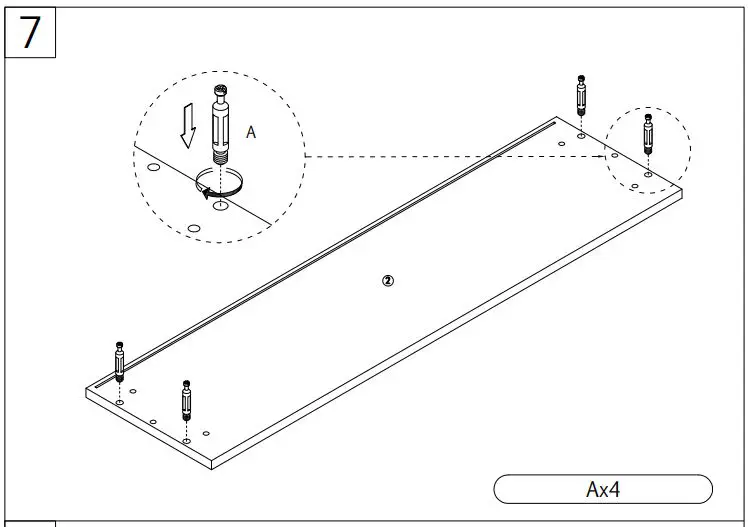 7

A

②

Ax4