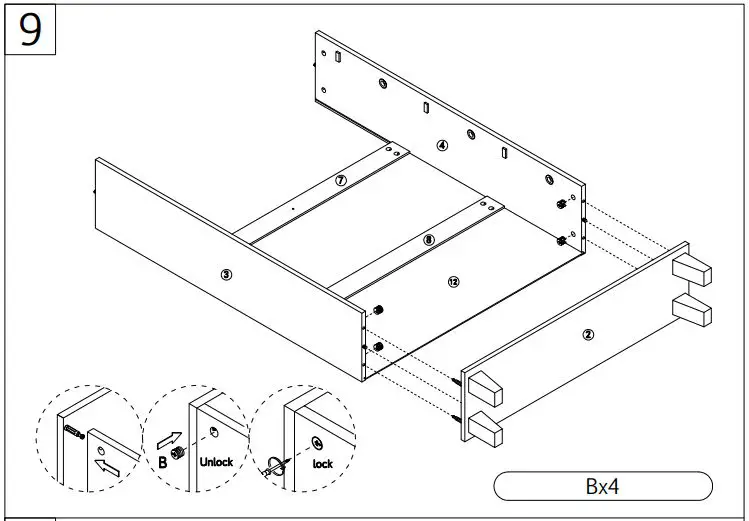 9

④

⑦

⑧

③

⑫

②

B

Unlock

lock

Bx4