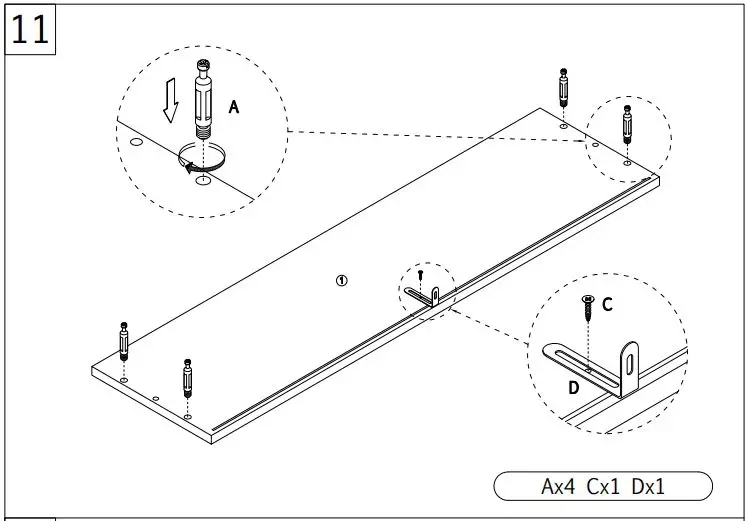 11

A

①

C

D

Ax4 Cx1 Dx1