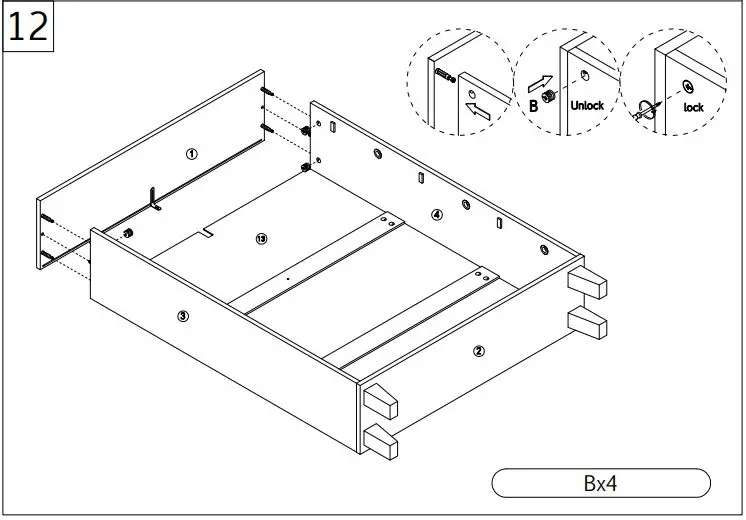 12

B

Unlock

lock

①

④

⑬

③

②

Bx4