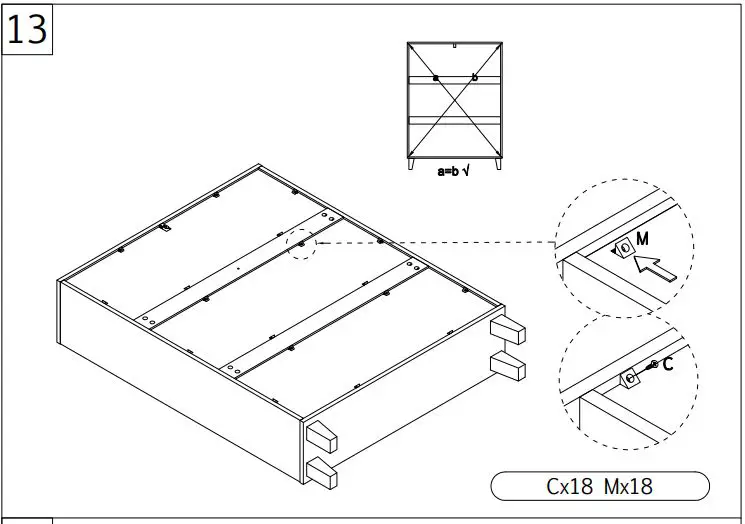 13

a b

a=b √

M

C

Cx18 Mx18