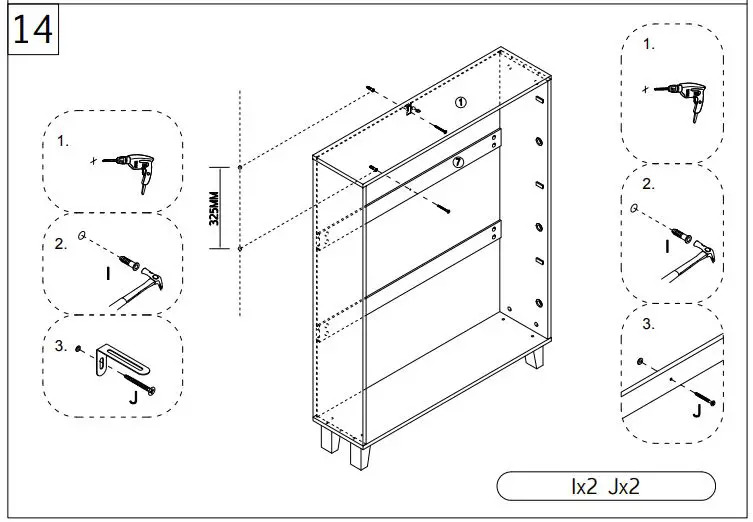 14

1.

2.

I

3.

J

325MM

①

⑦

1.

2.

I

3.

J

Ix2 Jx2