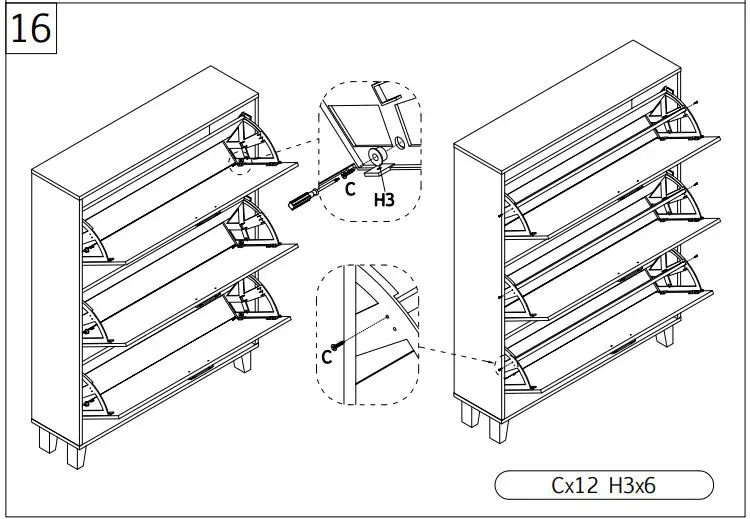 16

C
H3

C

Cx12 H3x6