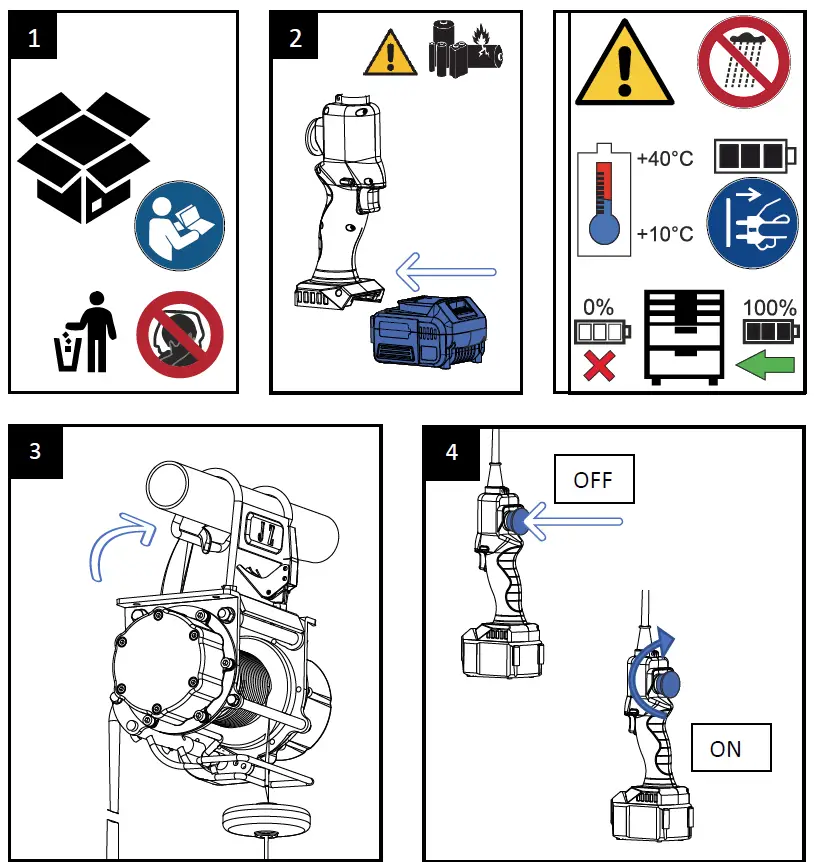 1

2

+40°C

+10°C

0%

100%

3

4

OFF

ON