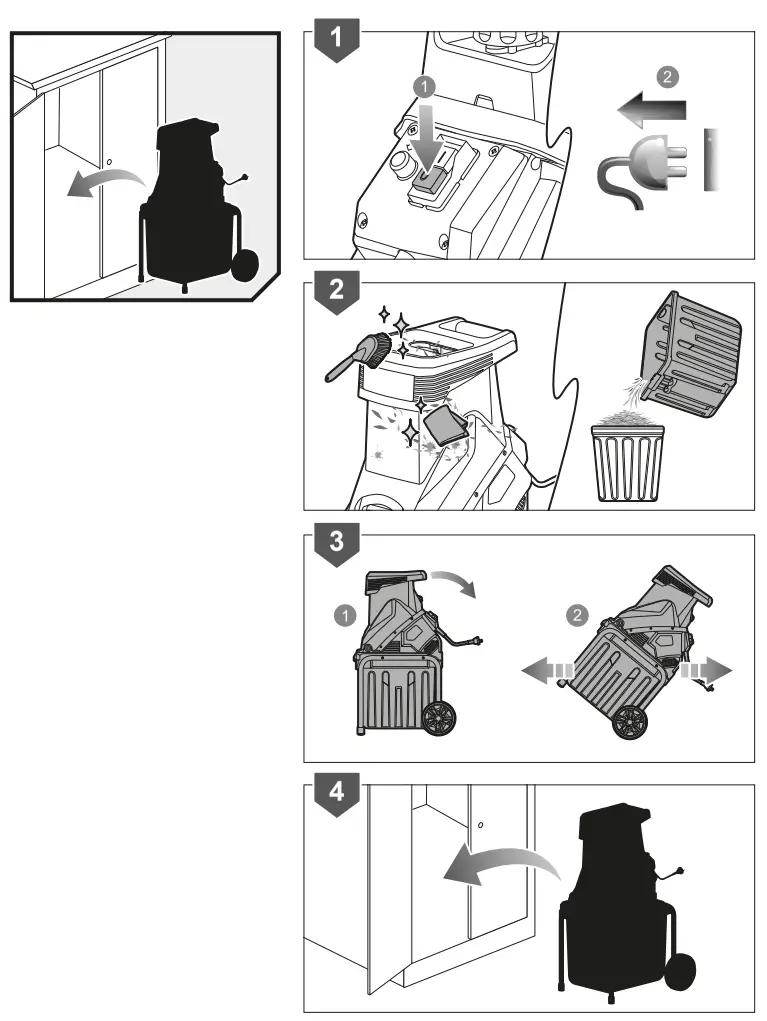 1
1
2
2
3
1
2
4