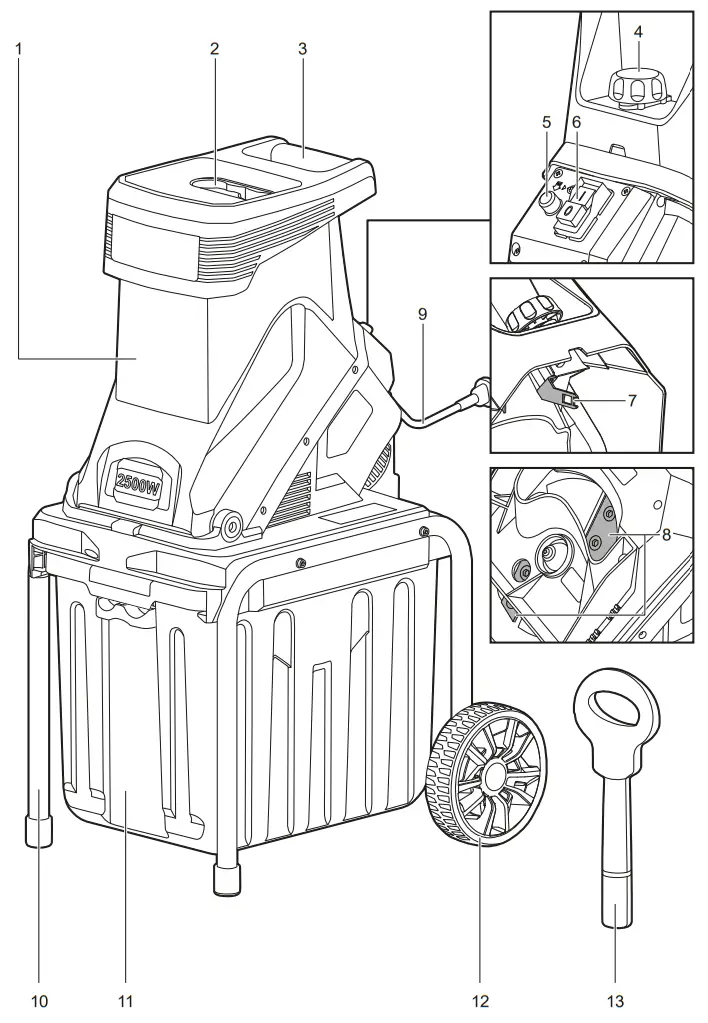 1
2
3
4
5
6
9
7
8
2500W
10
11
12
13