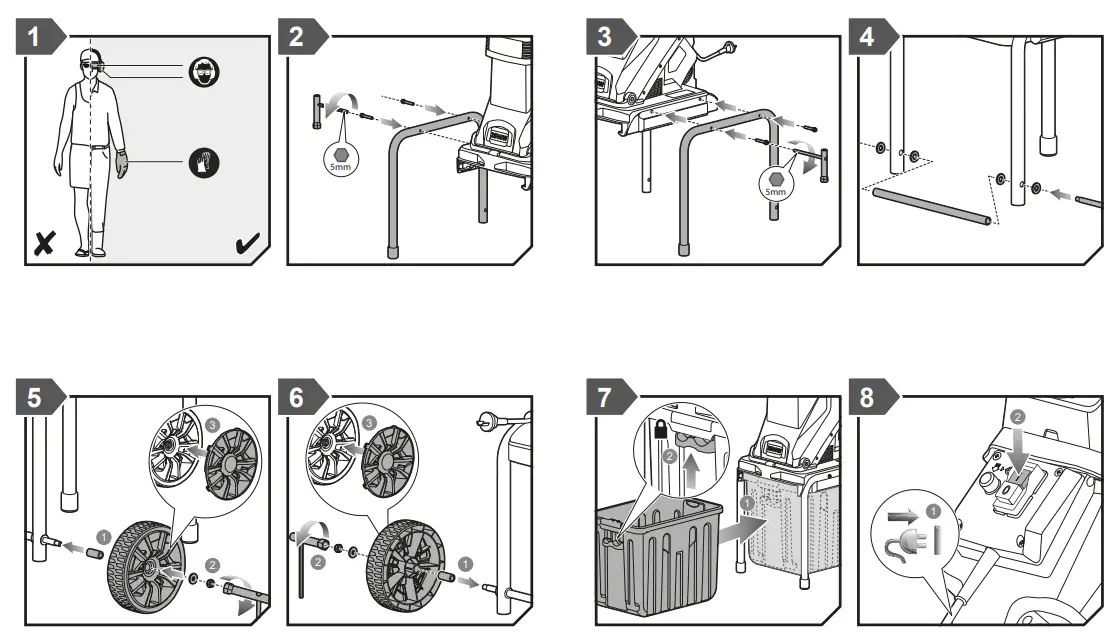 1
2
5mm
3
5mm
4
5
3
1
2
6
3
2
1
7
2
1
8
2
1