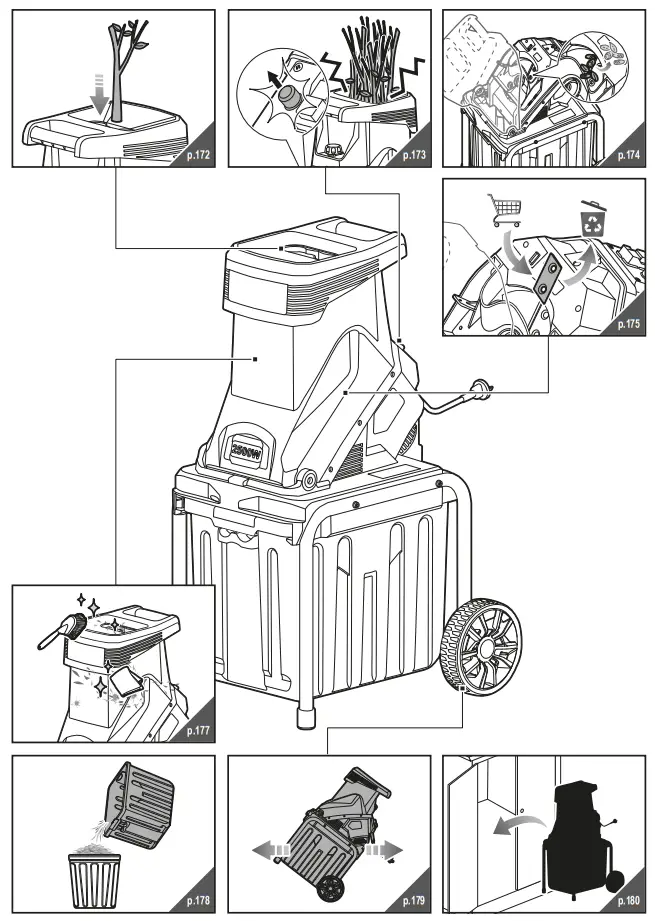 p.172

p.173

p.174

p.175

2500W

p.177

p.178

p.179

p.180