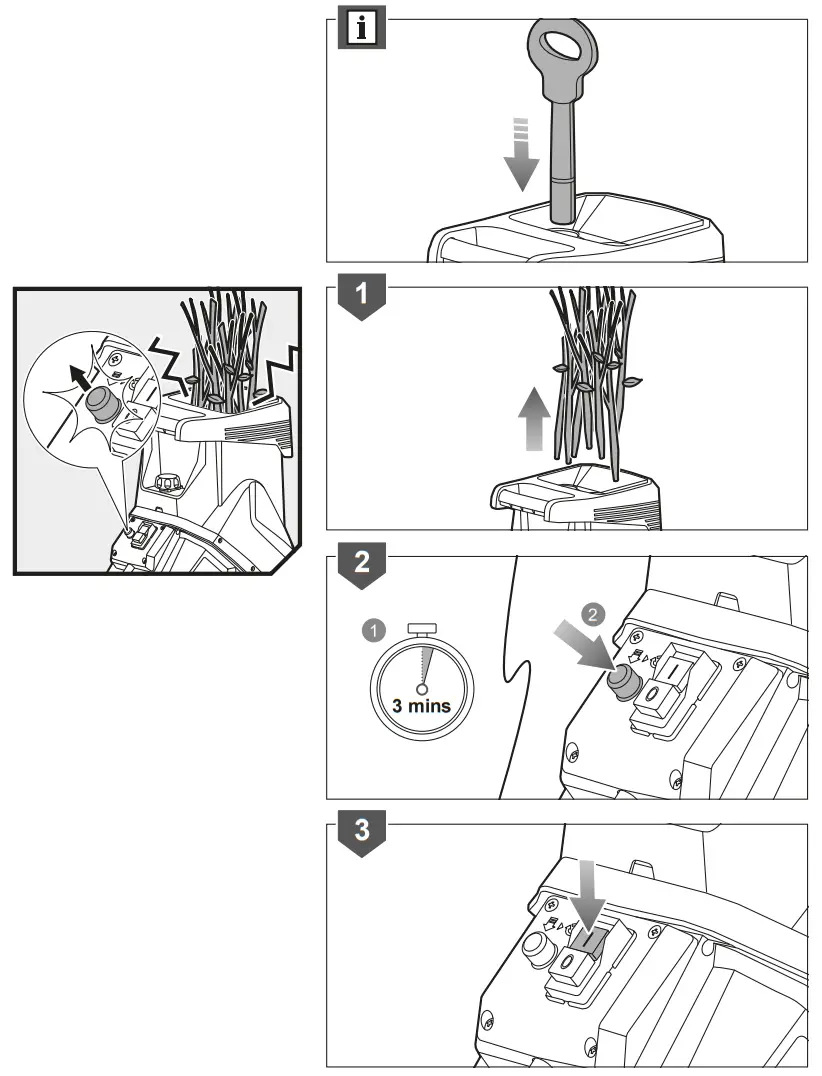 i

1

2

1

3 mins

2

I

0

3

0