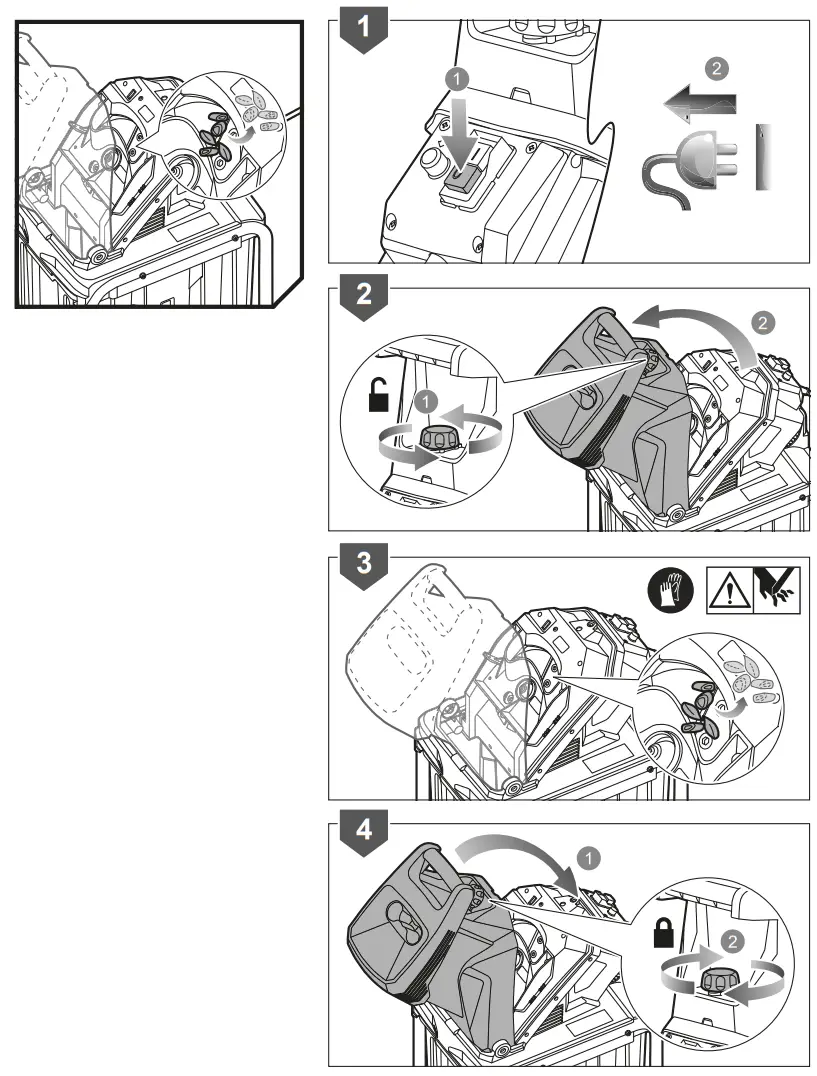 1
1
2
2
1
2
3
4
1
2