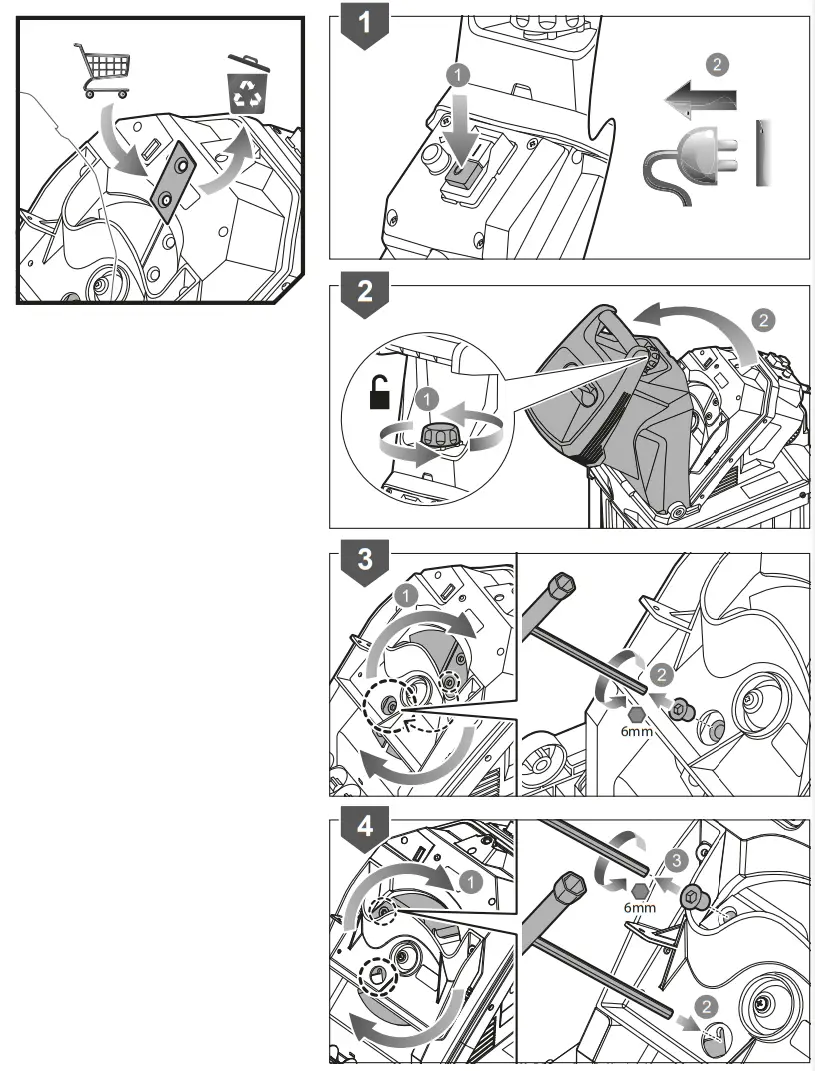 1

1

2

2

1

2

3

1

2

6mm

4

1

3

6mm

2