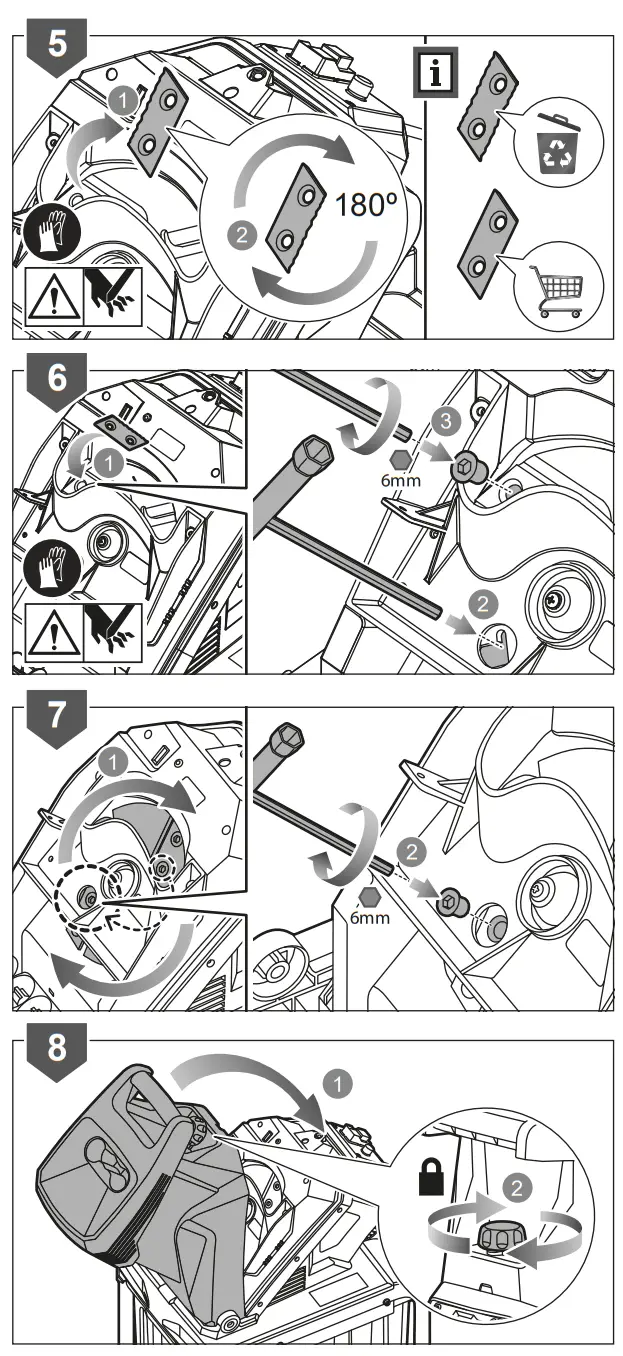 5
1
2
180º
i

6
1
3
6mm
2

7
1
2
6mm

8
1
2