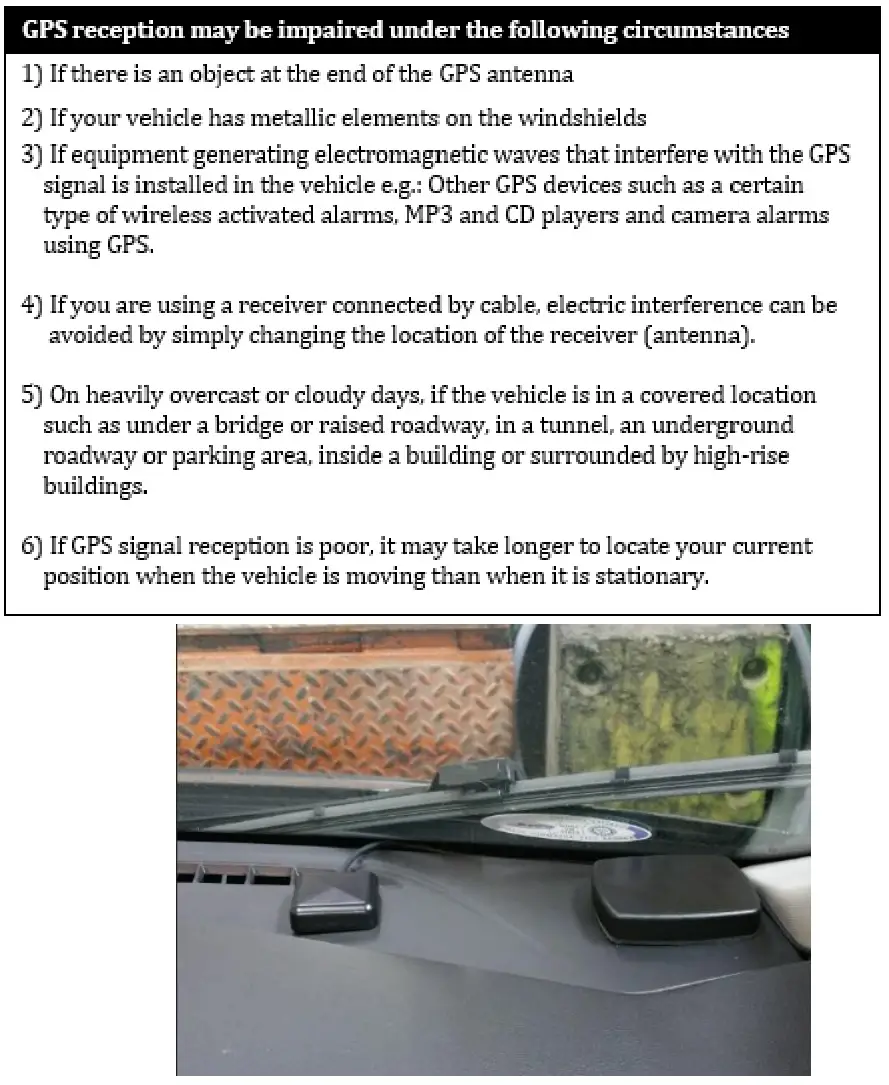 GPS reception may be impaired under the following circumstances

1) If there is an object at the end of the GPS antenna

2) If your vehicle has metallic elements on the windshields

3) If equipment generating electromagnetic waves that interfere with the GPS signal is installed in the vehicle e.g.: Other GPS devices such as a certain type of wireless activated alarms, MP3 and CD players and camera alarms using GPS.

4) If you are using a receiver connected by cable, electric interference can be avoided by simply changing the location of the receiver (antenna).

5) On heavily overcast or cloudy days, if the vehicle is in a covered location such as under a bridge or raised roadway, in a tunnel, an underground roadway or parking area, inside a building or surrounded by high-rise buildings.

6) If GPS signal reception is poor, it may take longer to locate your current position when the vehicle is moving than when it is stationary.