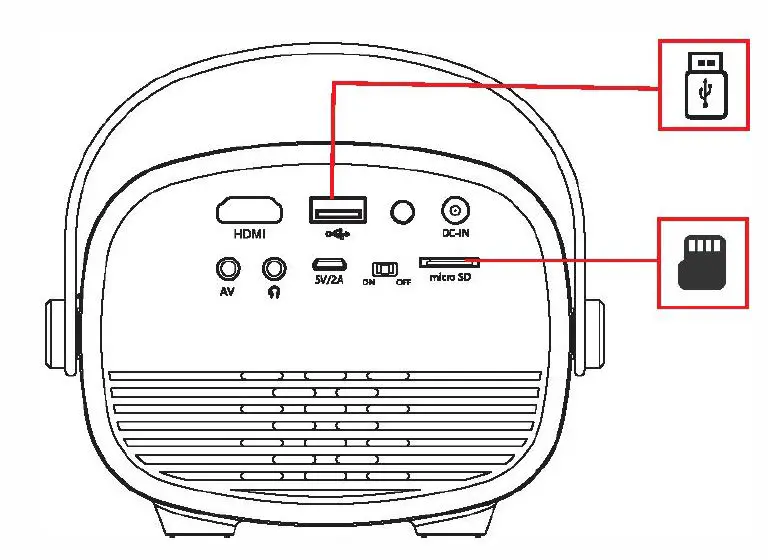 HDMI

DC-IN

AV

5V/2A

ON OFF

micro SD