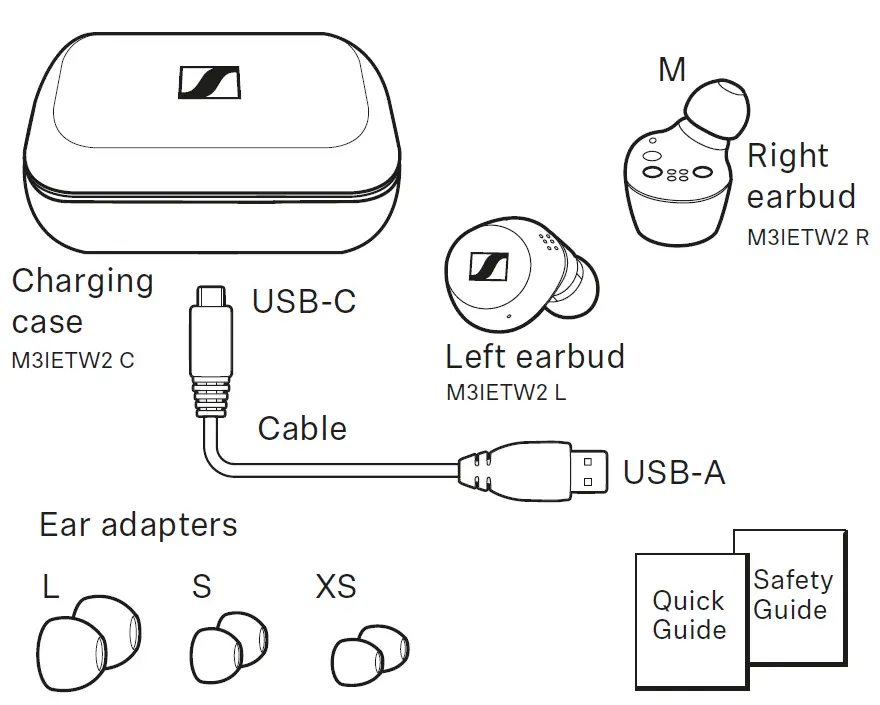 M

Right earbud
M3IETW2 R

Charging case
M3IETW2 C

USB-C

Left earbud
M3IETW2 L

Cable

USB-A

Ear adapters

L

S

XS

Quick Guide

Safety Guide