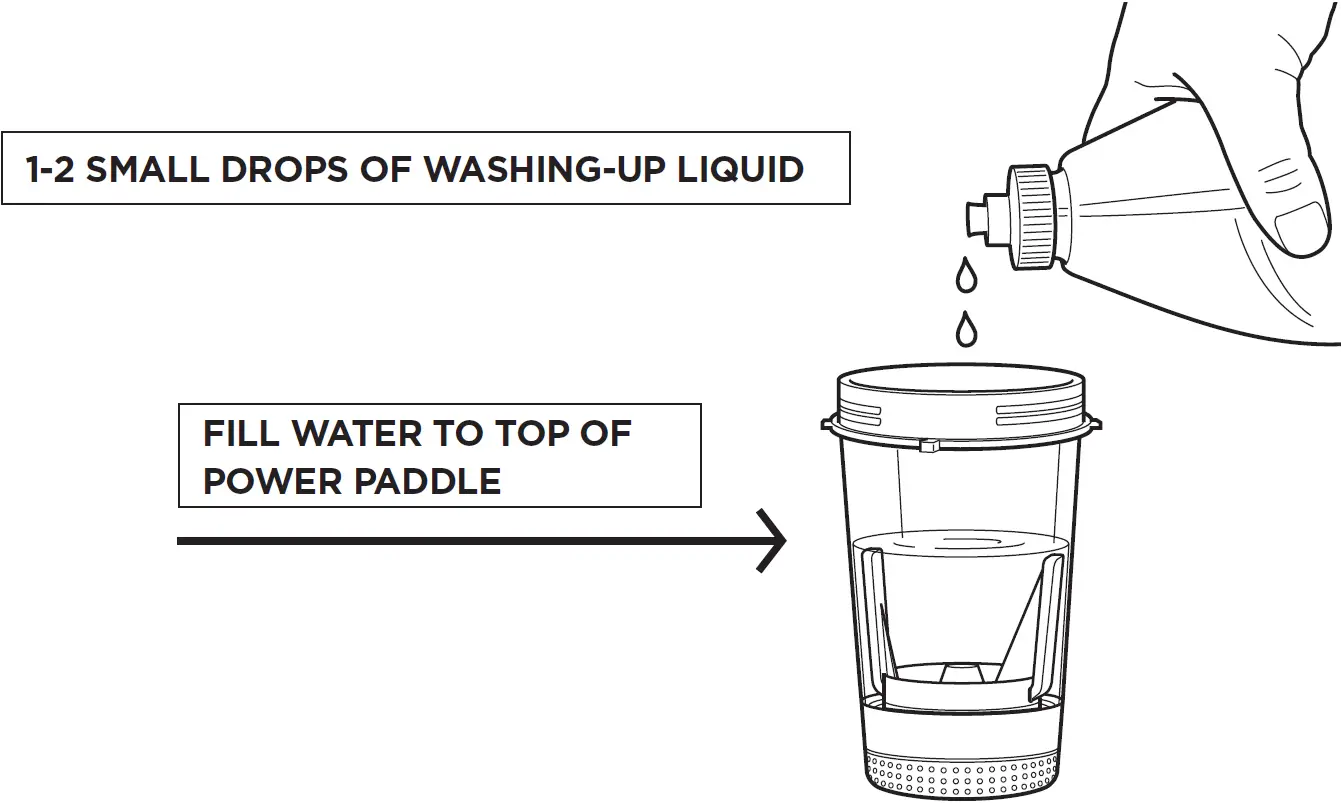 1-2 SMALL DROPS OF WASHING-UP LIQUID

FILL WATER TO TOP OF POWER PADDLE