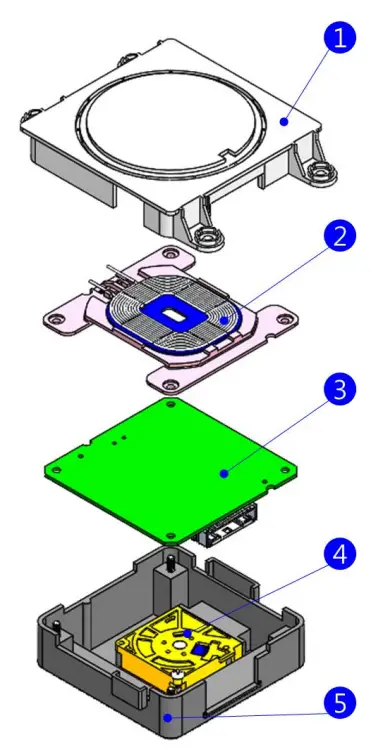 1
2
3
4
5