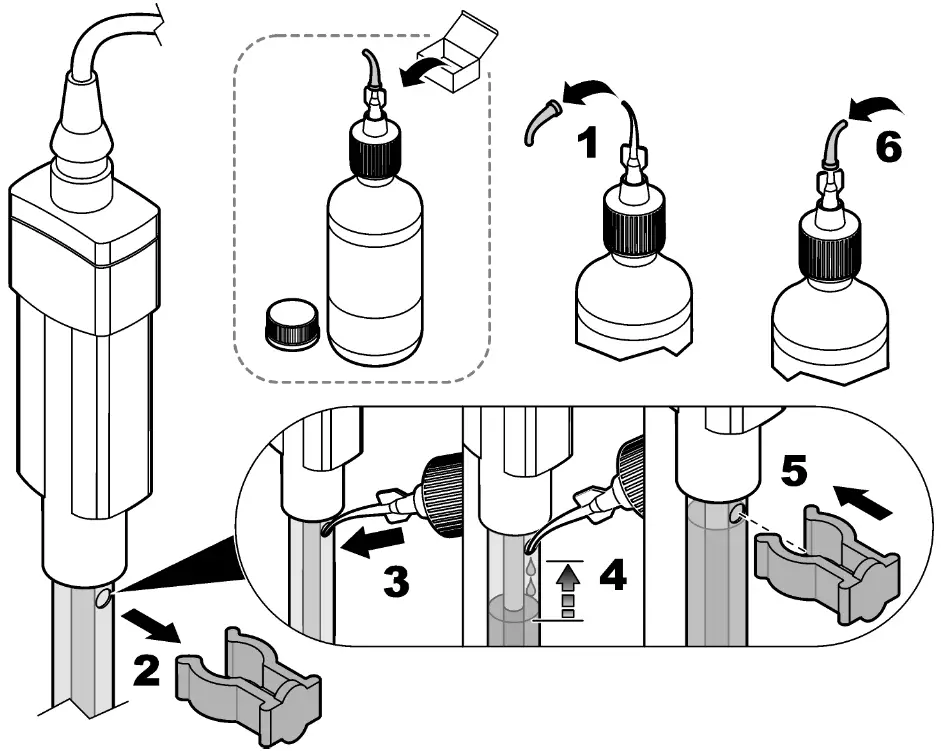 1
6
2
3
4
5