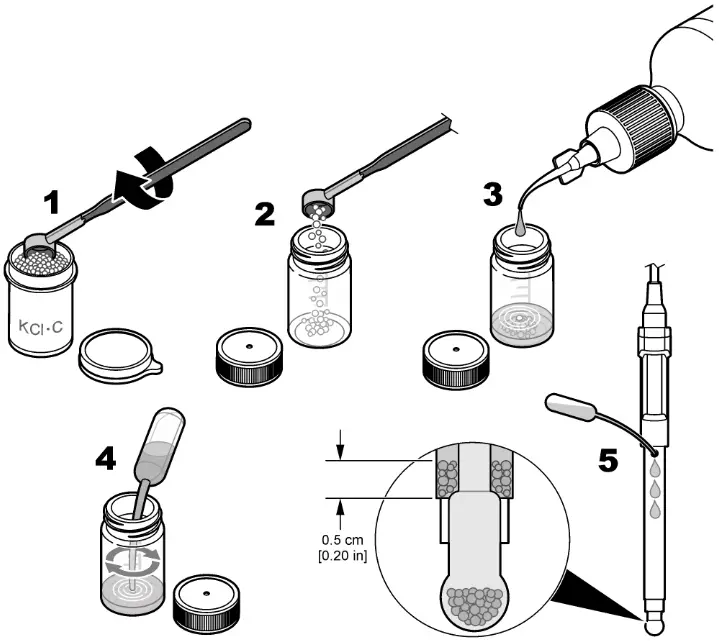 1

KCl·C

2

3

4

0.5 cm
[0.20 in]

5