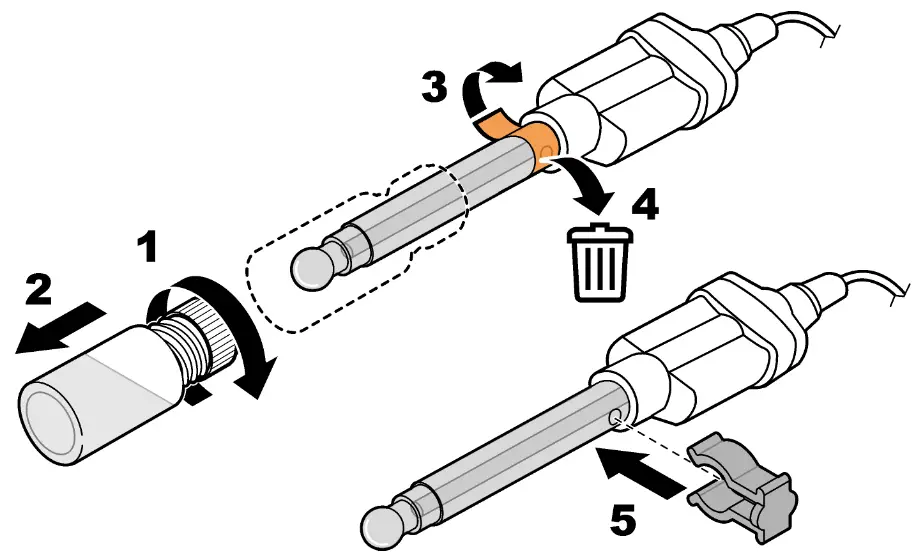 3
4
1
2
5