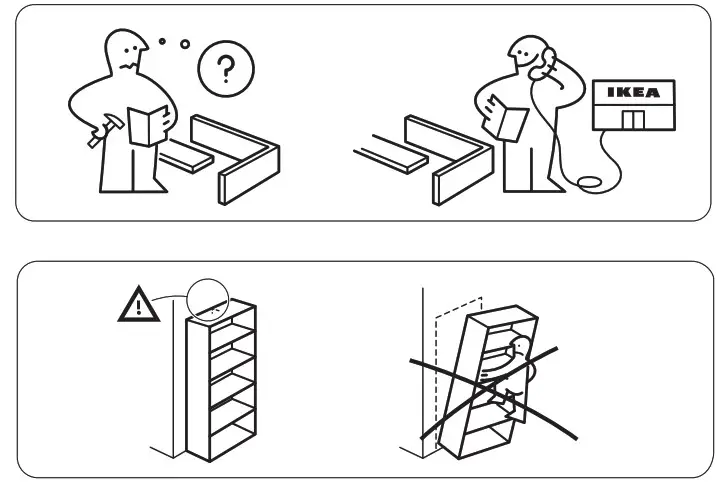 ?

IKEA

!