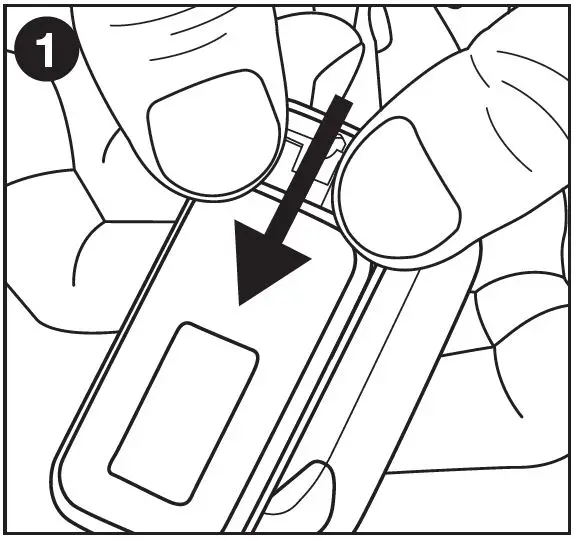 1