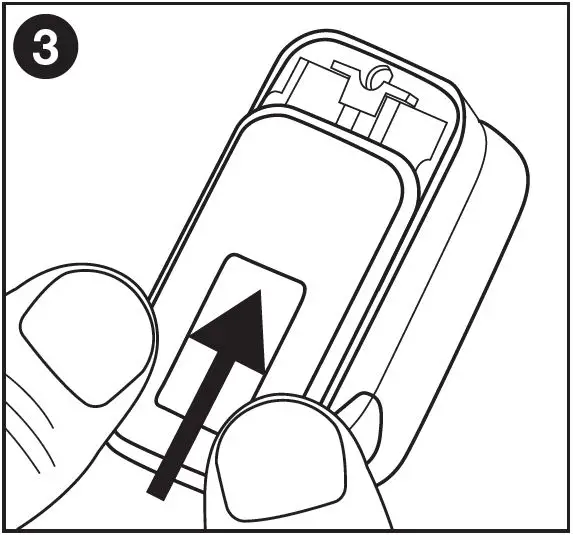 3