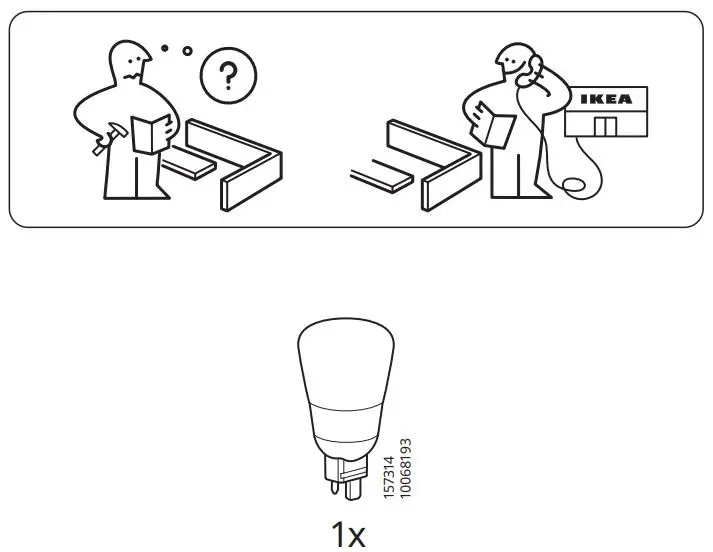 ?

IKEA

157314
10068193

1x