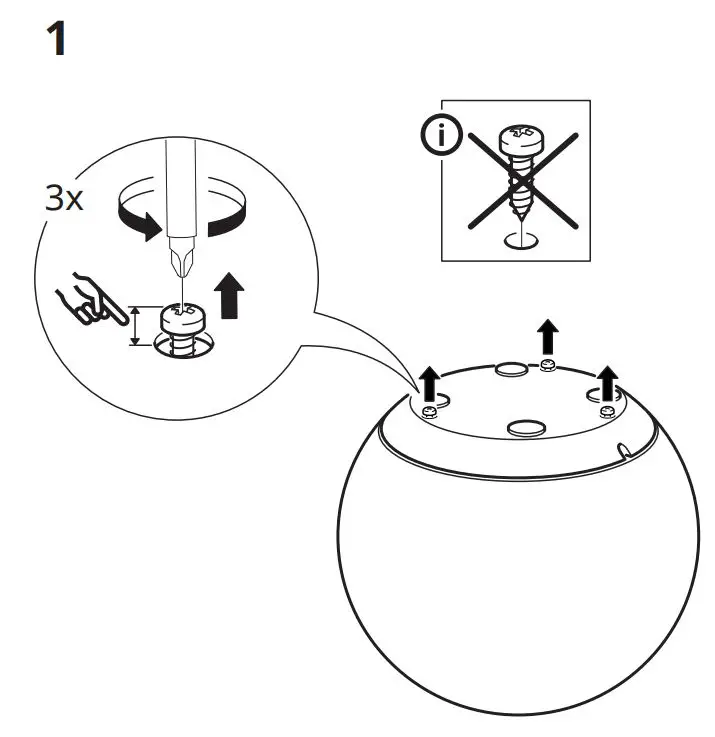 1

3x

i