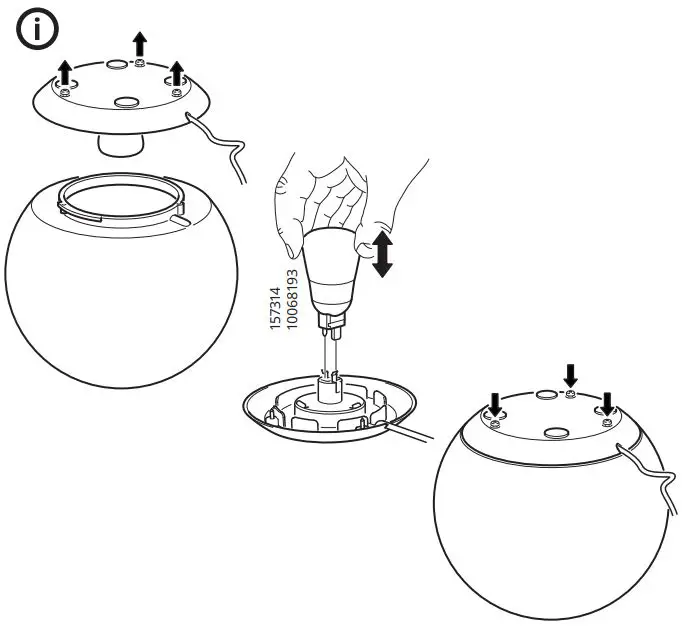 i

157314
10068193