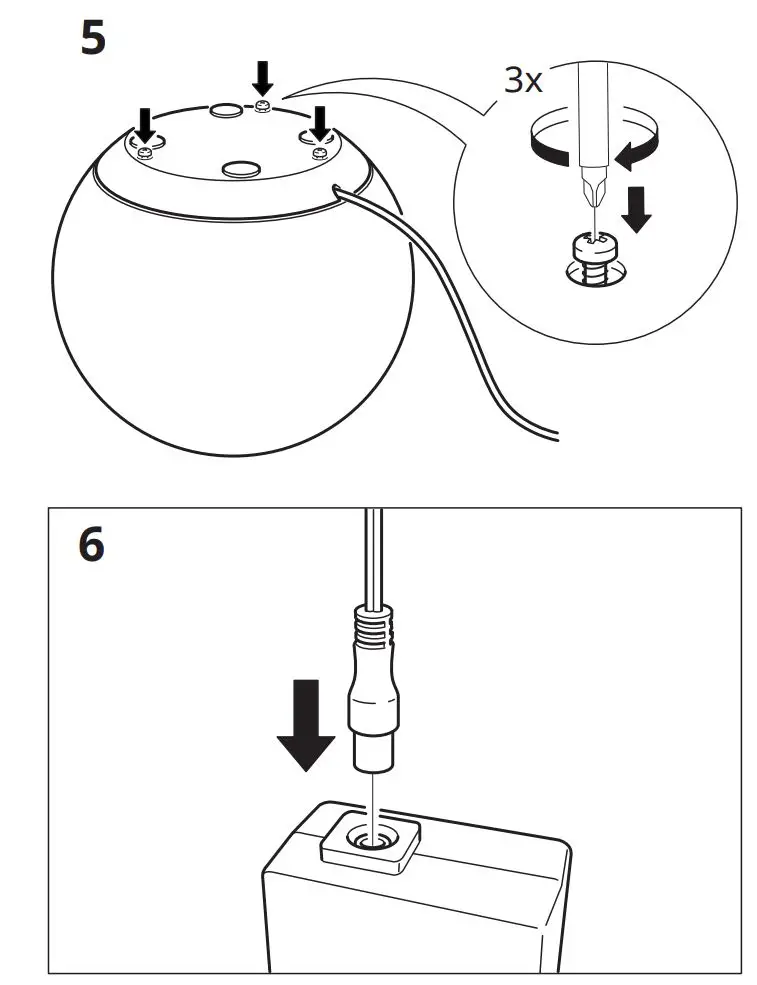 5

3x

6