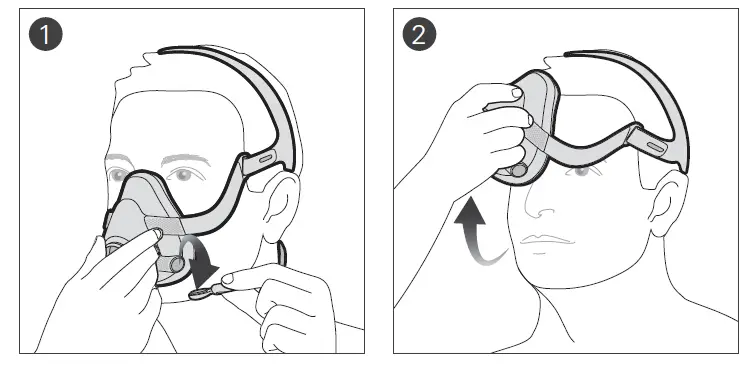 1

2