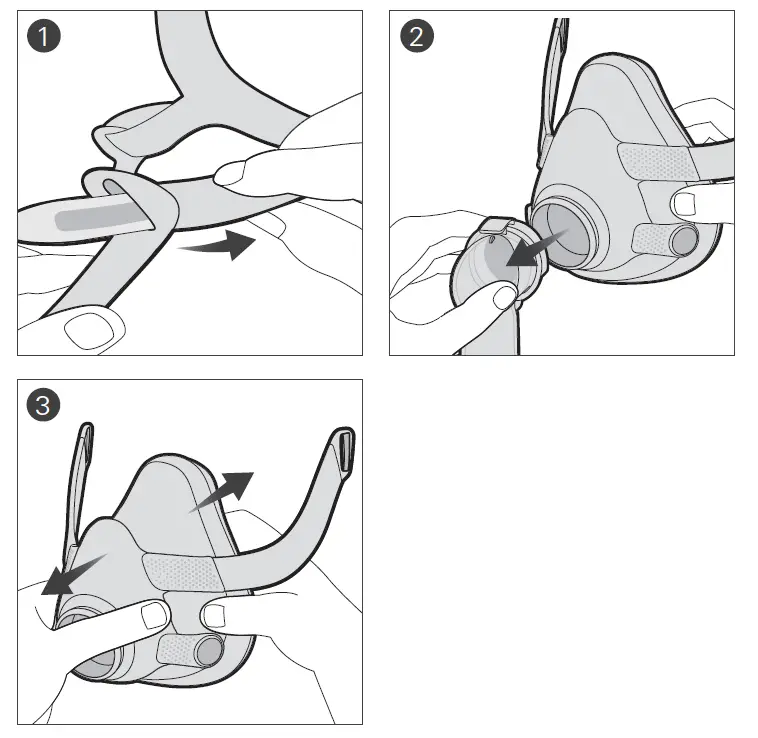 1

2

3