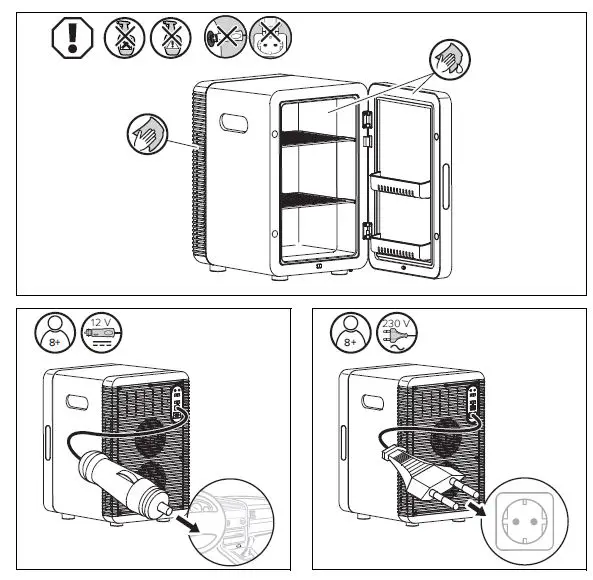 8+

12 V

8+

230 V