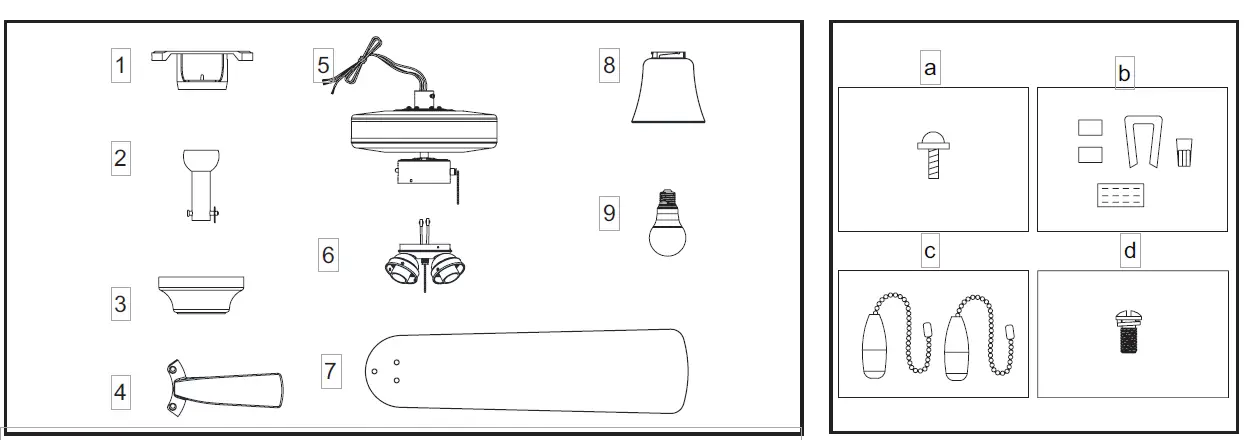 1
2
3
4
5
6
7
8
9

a
b
c
d