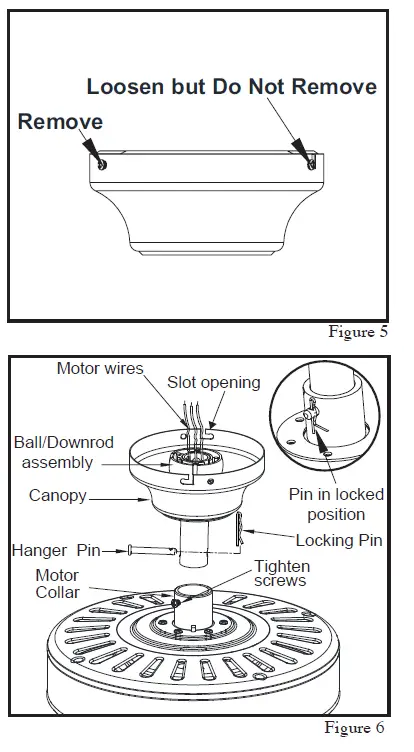 Loosen but Do Not Remove

Remove

Figure 5

Motor wires

Slot opening

Ball/Downrod assembly

Canopy

Pin in locked position

Locking Pin

Hanger Pin

Motor Collar

Tighten screws

Figure 6