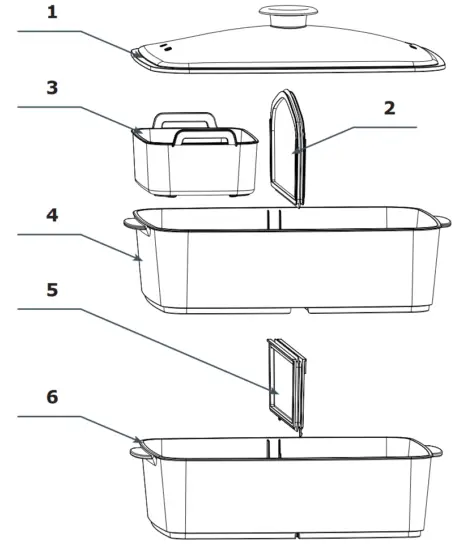 1

3

2

4

5

6