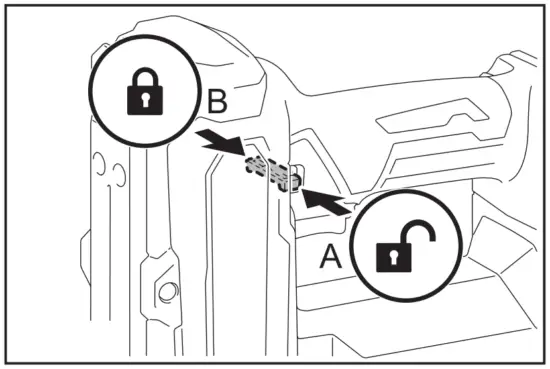 B

A