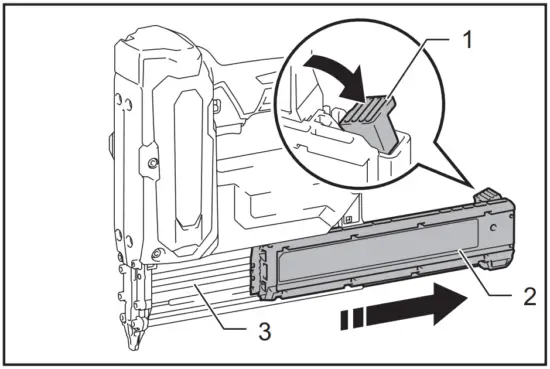 1
2
3