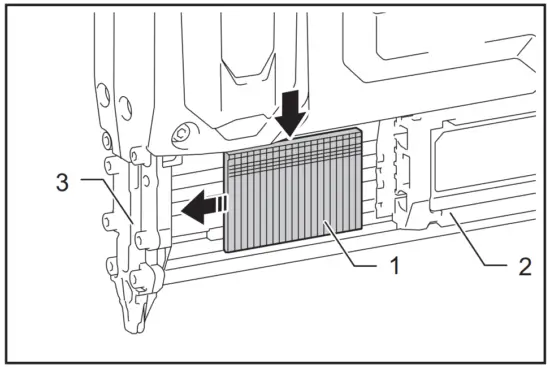 3

1

2