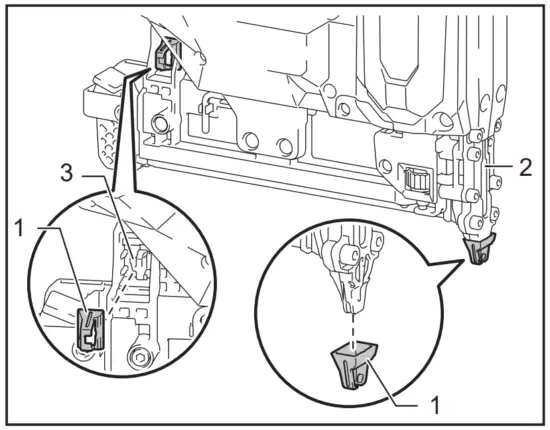 3
2
1
1