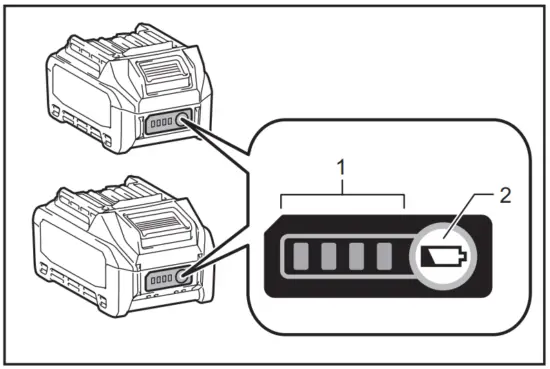 1
2