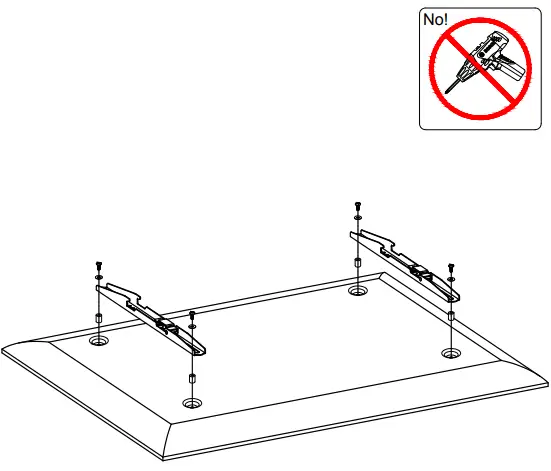 No!